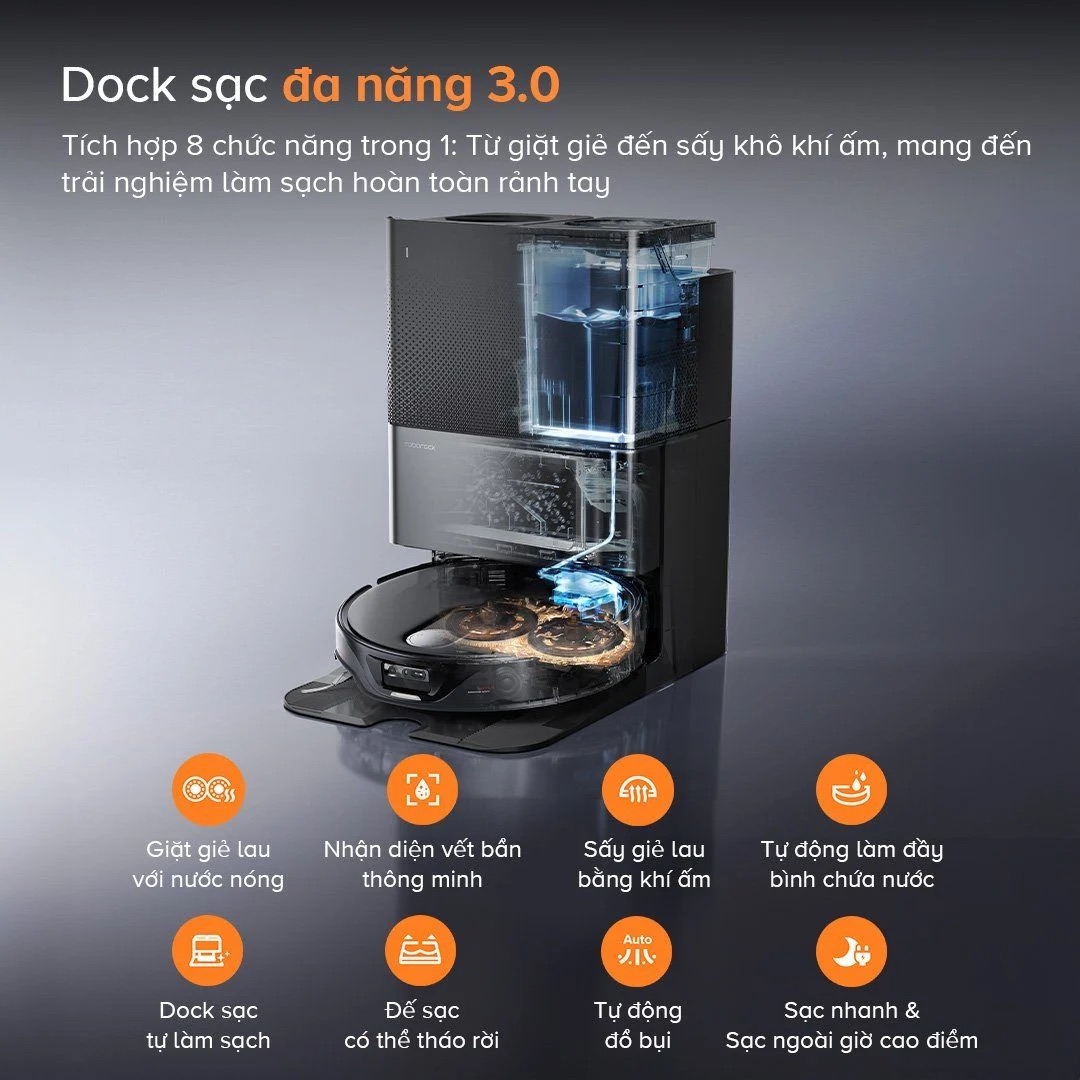 Dock sạc đa năng 3.0

Tích hợp 8 chức năng trong 1: Từ giặt giẻ đến sấy khô khí ấm, mang đến trải nghiệm làm sạch hoàn toàn rảnh tay

roborock

Giặt giẻ lau với nước nóng

Nhận diện vết bẩn thông minh

Sấy giẻ lau bằng khí ấm

Tự động làm đầy bình chứa nước

Dock sạc tự làm sạch

Đế sạc có thể tháo rời

Auto

Tự động đổ bụi

Sạc nhanh & Sạc ngoài giờ cao điểm