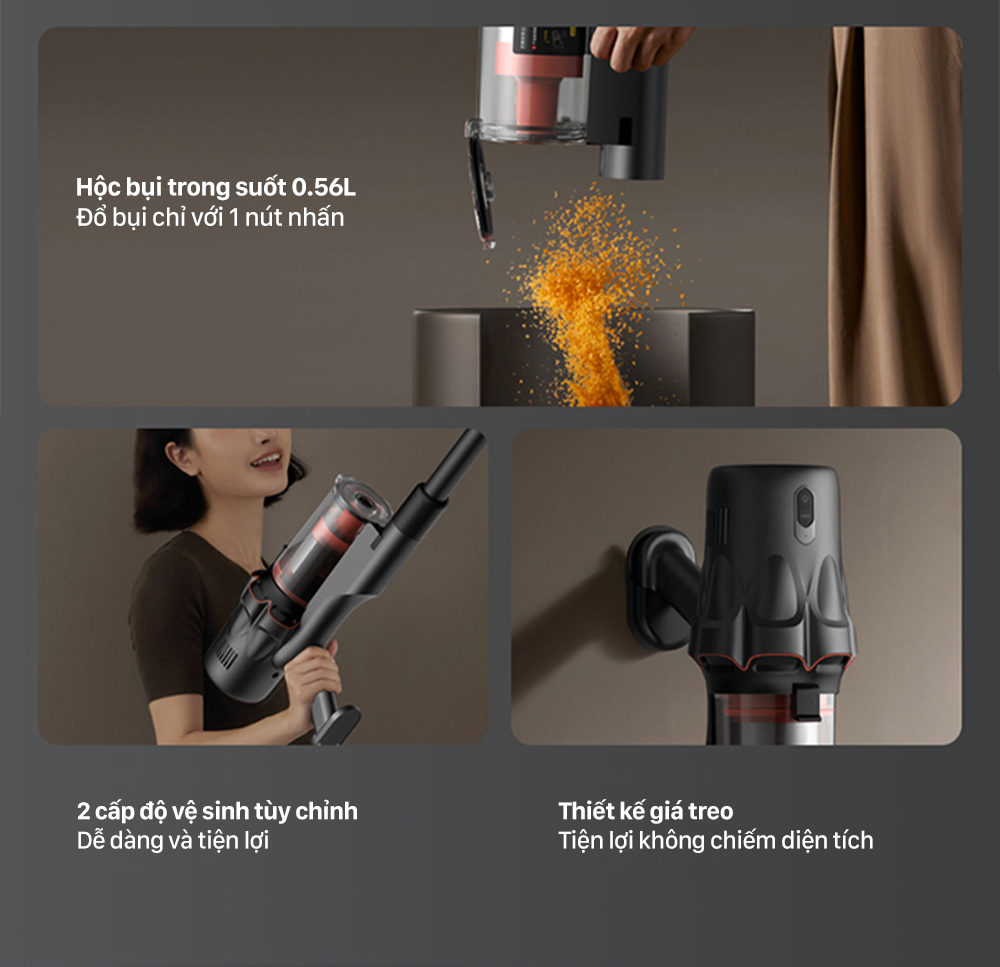 Hộc bụi trong suốt 0.56L
Đổ bụi chỉ với 1 nút nhấn

2 cấp độ vệ sinh tùy chỉnh
Dễ dàng và tiện lợi

Thiết kế giá treo
Tiện lợi không chiếm diện tích