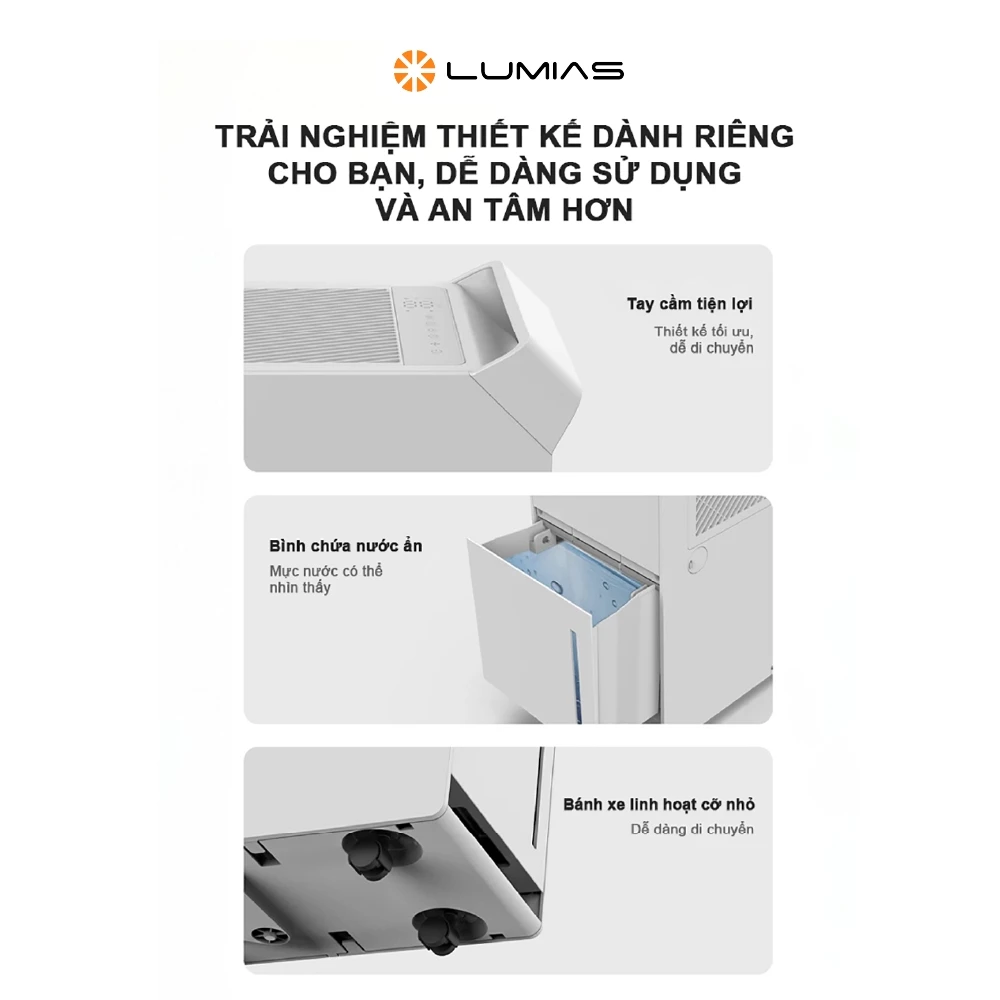 LUMIAS

TRẢI NGHIỆM THIẾT KẾ DÀNH RIÊNG CHO BẠN, DỄ DÀNG SỬ DỤNG VÀ AN TÂM HƠN

Tay cầm tiện lợi

Thiết kế tối ưu, dễ di chuyển

Bình chứa nước ẩn

Mực nước có thể nhìn thấy

Bánh xe linh hoạt cỡ nhỏ

Dễ dàng di chuyển