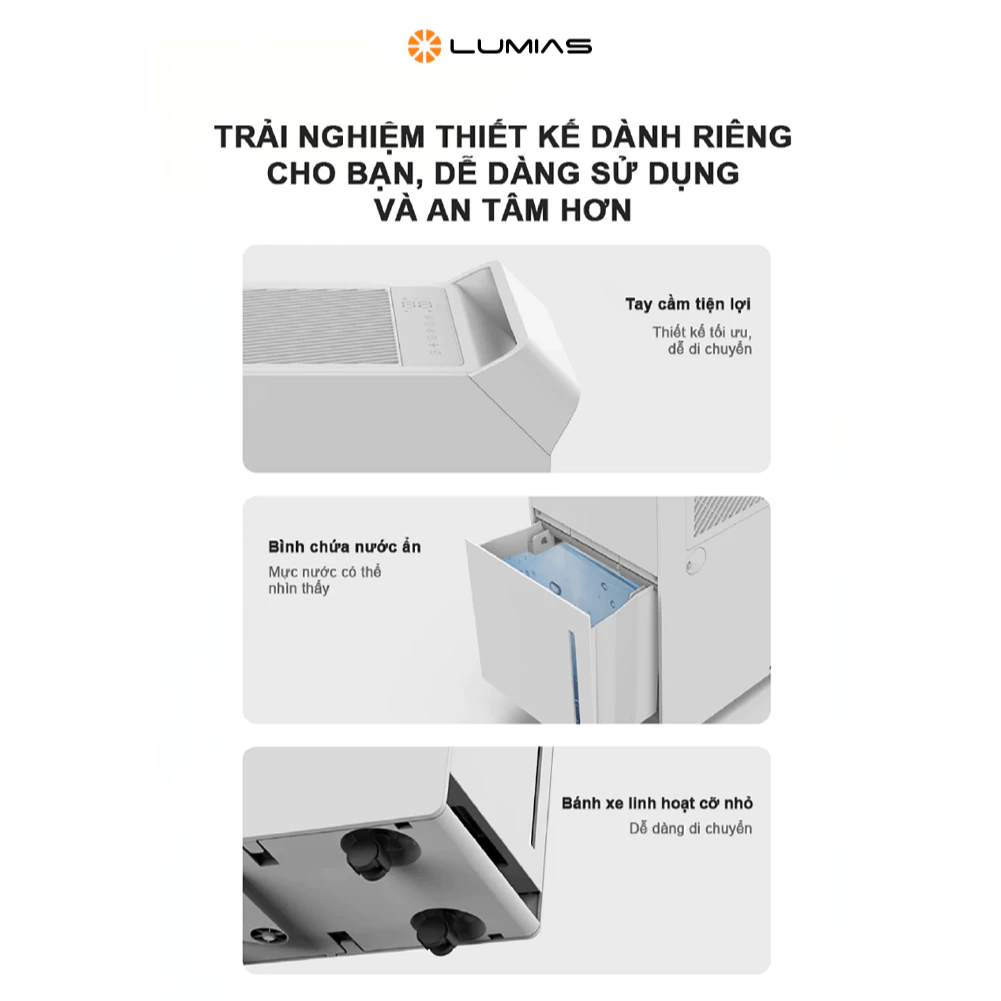 LUMIAS

TRẢI NGHIỆM THIẾT KẾ DÀNH RIÊNG CHO BẠN, DỄ DÀNG SỬ DỤNG VÀ AN TÂM HƠN

Tay cầm tiện lợi
Thiết kế tối ưu, dễ di chuyển

Bình chứa nước ẩn
Mực nước có thể nhìn thấy

Bánh xe linh hoạt cỡ nhỏ
Dễ dàng di chuyển