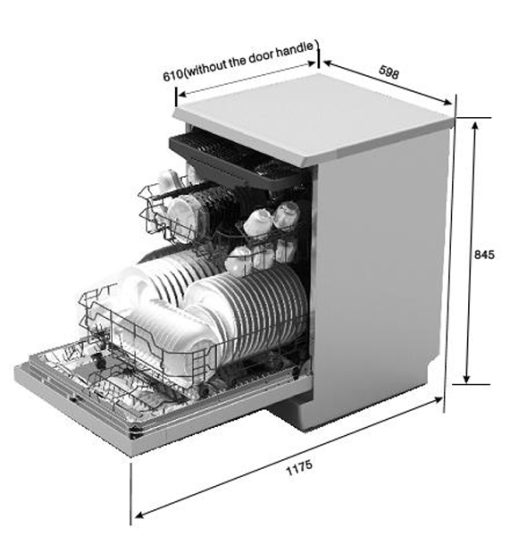 610(without the door handle)
598
845
1175