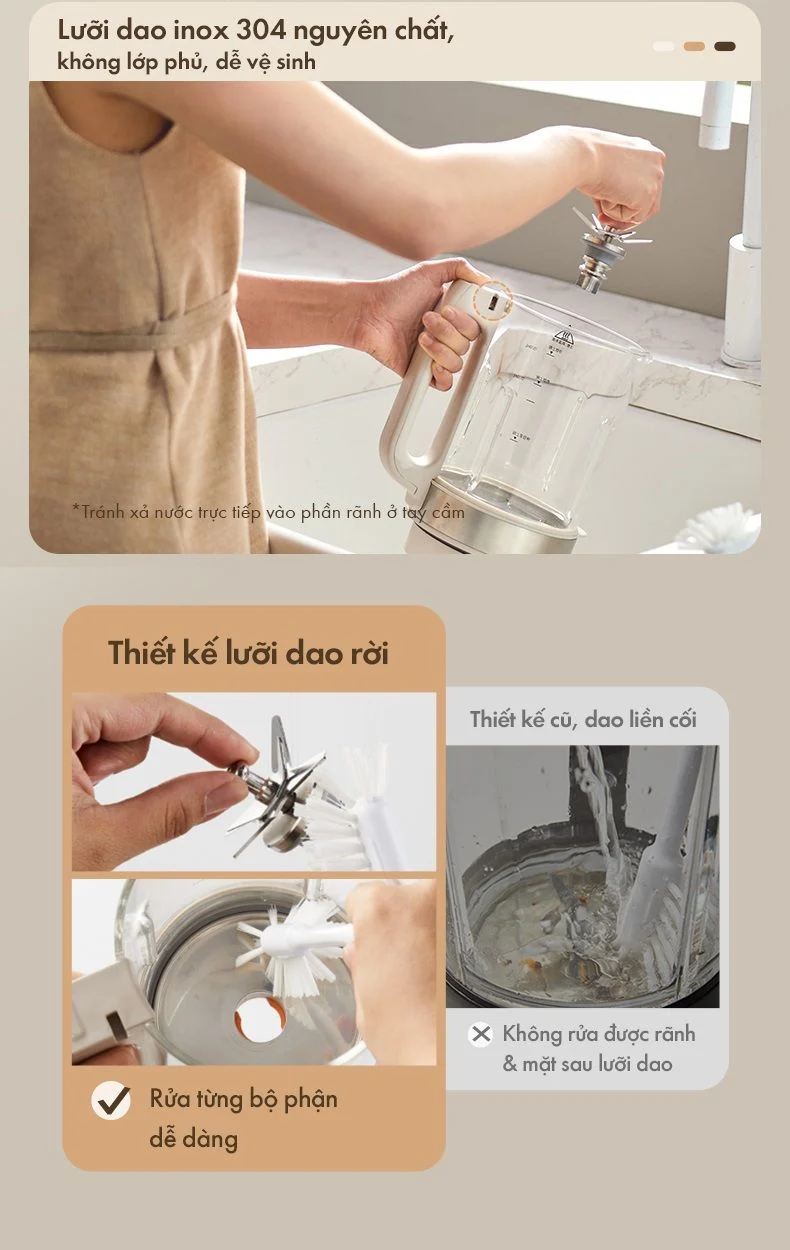 Lưỡi dao inox 304 nguyên chất, không lớp phủ, dễ vệ sinh

*Tránh xả nước trực tiếp vào phần rãnh ở tay cầm

Thiết kế lưỡi dao rời

Rửa từng bộ phận dễ dàng

Thiết kế cũ, dao liền cối

Không rửa được rãnh & mặt sau lưỡi dao