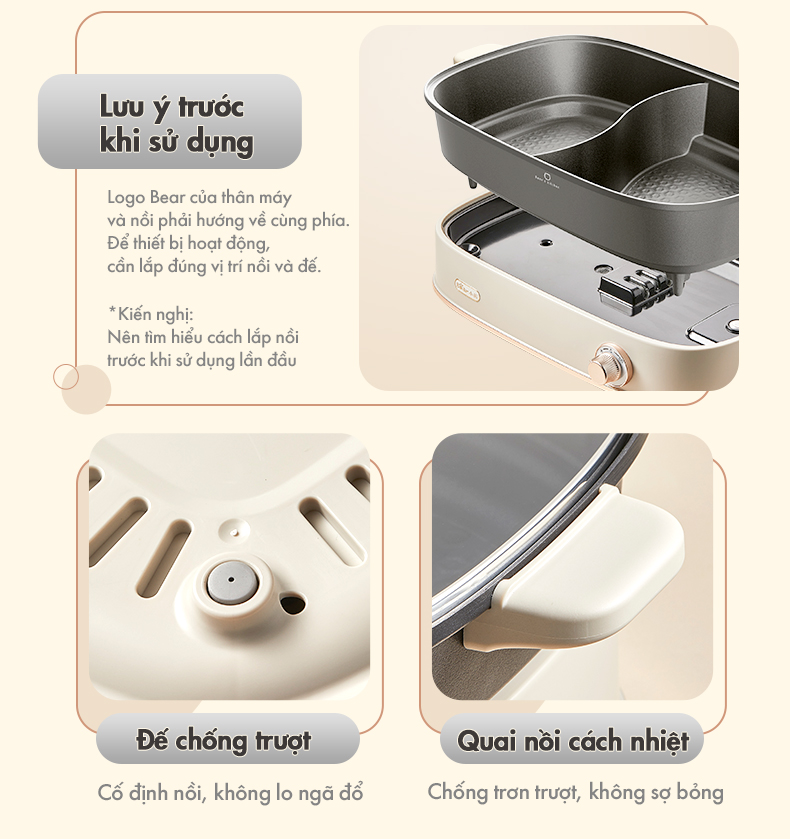 Lưu ý trước khi sử dụng

Logo Bear của thân máy và nồi phải hướng về cùng phía. Để thiết bị hoạt động, cần lắp đúng vị trí nồi và đế.

*Kiến nghị:
Nên tìm hiểu cách lắp nồi trước khi sử dụng lần đầu

Đế chống trượt

Cố định nồi, không lo ngã đổ

Quai nồi cách nhiệt

Chống trơn trượt, không sợ bỏng