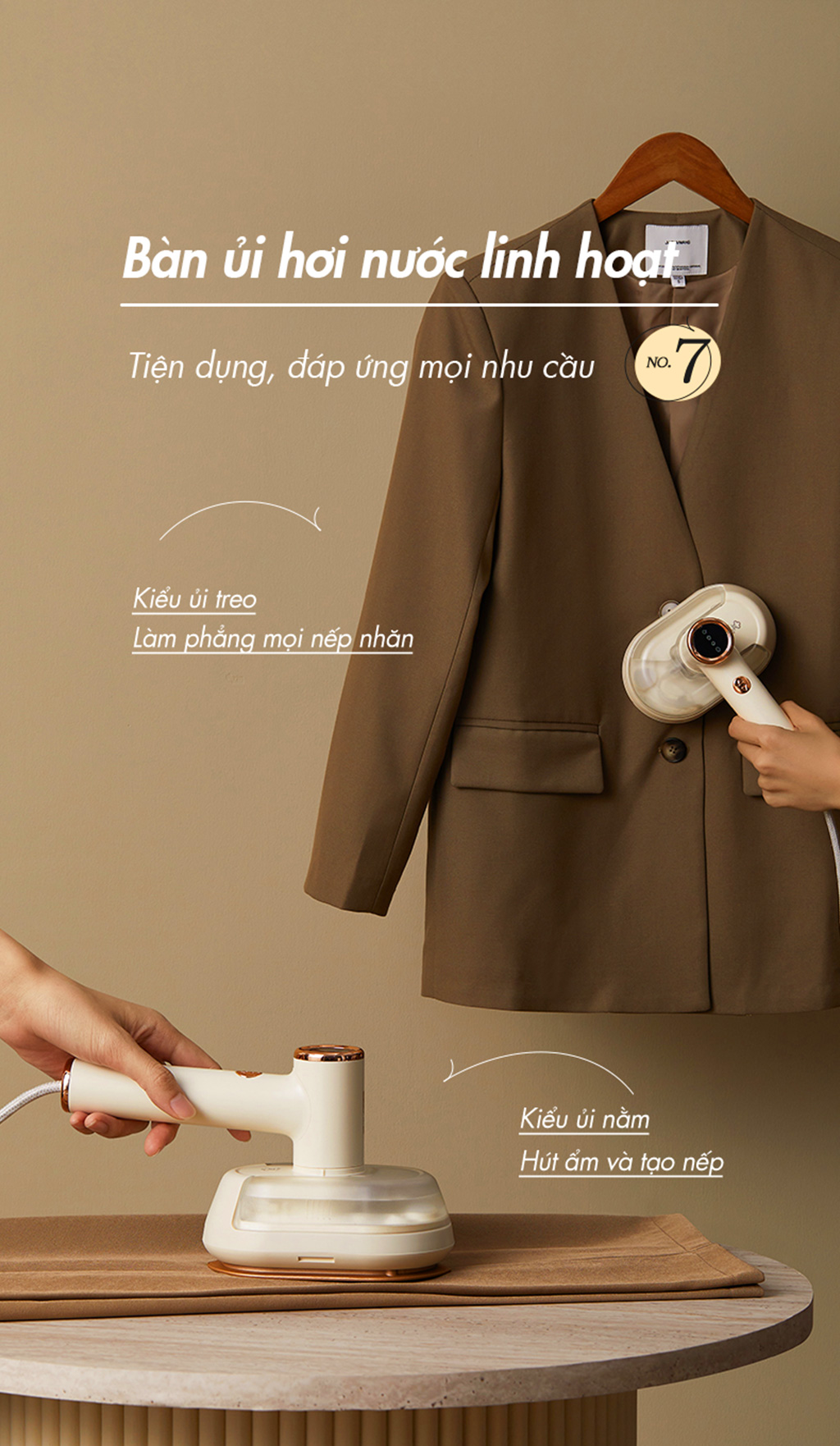 Bàn ủi hơi nước linh hoạt

Tiện dụng, đáp ứng mọi nhu cầu

NO. 7

Kiểu ủi treo
Làm phẳng mọi nếp nhăn

Kiểu ủi nằm
Hút ẩm và tạo nếp