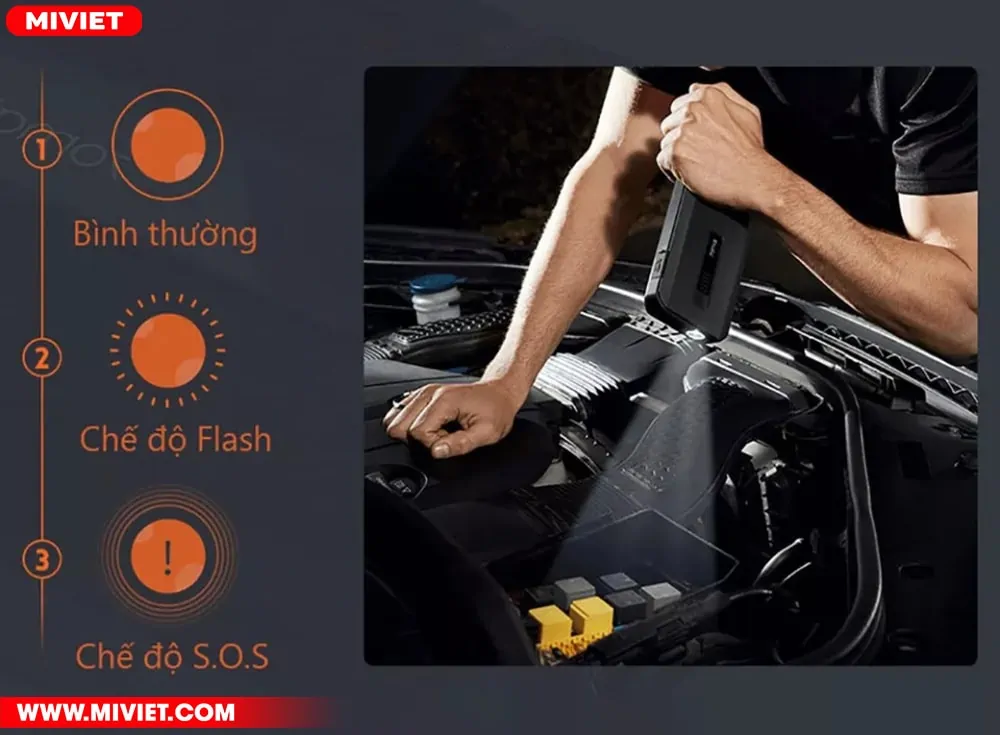 MIVIET

1

Bình thường

2

Chế độ Flash

3

!

Chế độ S.O.S

WWW.MIVIET.COM