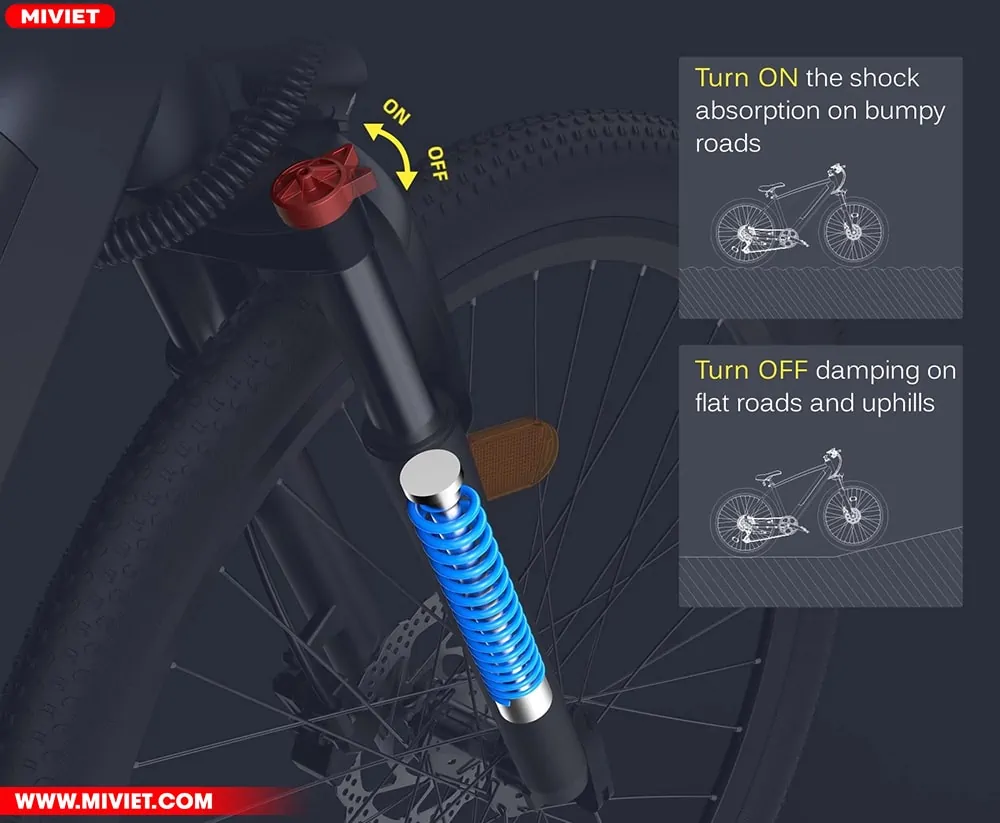 MIVIET

ON

OFF

Turn ON the shock absorption on bumpy roads

Turn OFF damping on flat roads and uphills

WWW.MIVIET.COM