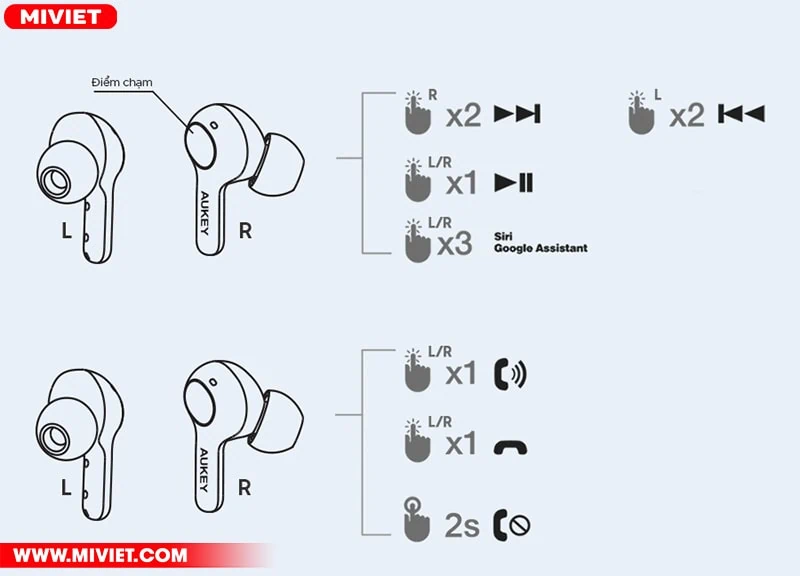 MIVIET

Điểm chạm

L

AUKEY

R

R x2

L x2

L/R x1

L/R x3 Siri Google Assistant

L

AUKEY

R

L/R x1

L/R x1

2s

WWW.MIVIET.COM