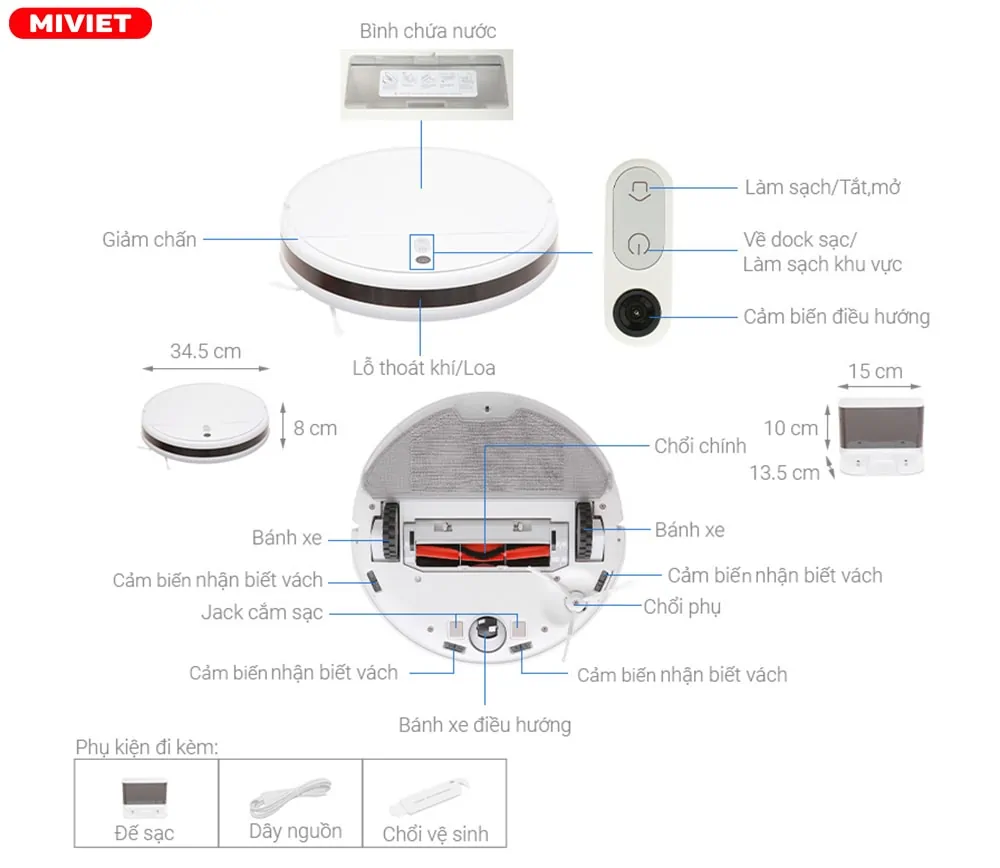 MIVIET

Bình chứa nước

Giảm chấn

Làm sạch/Tắt,mở

Về dock sạc/
Làm sạch khu vực

Cảm biến điều hướng

Lỗ thoát khí/Loa

34.5 cm

8 cm

15 cm

10 cm

13.5 cm

Chổi chính

Bánh xe

Bánh xe

Cảm biến nhận biết vách

Cảm biến nhận biết vách

Jack cắm sạc

Chổi phụ

Cảm biến nhận biết vách

Cảm biến nhận biết vách

Bánh xe điều hướng

Phụ kiện đi kèm:

| Đế sạc | Dây nguồn | Chổi vệ sinh |