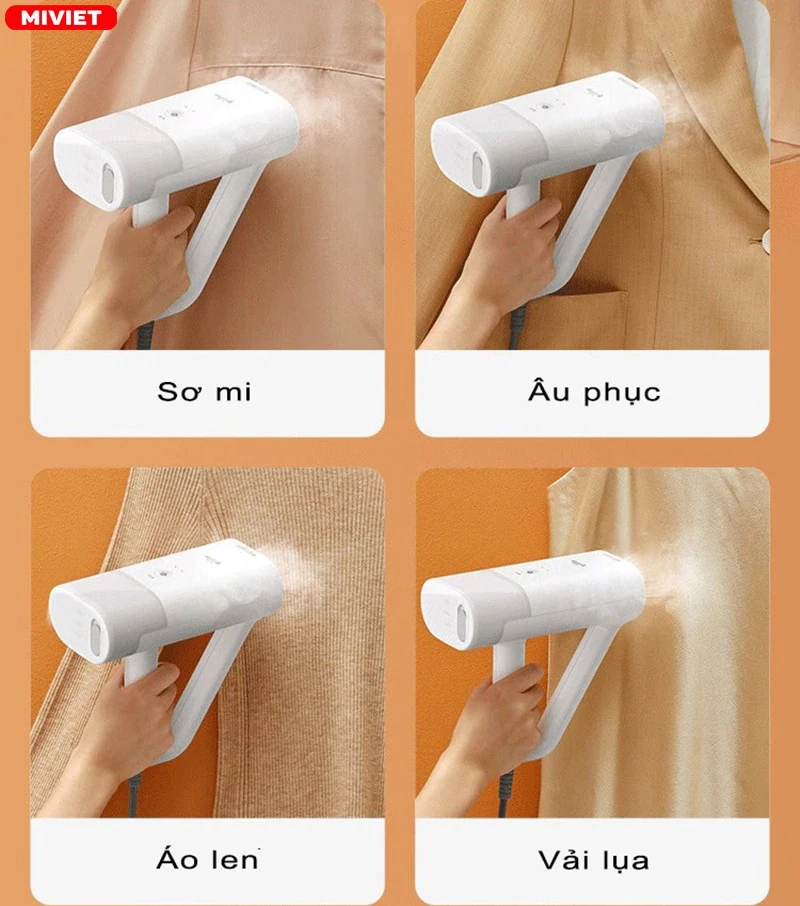 MIVIET

Sơ mi

Âu phục

Áo len

Vải lụa