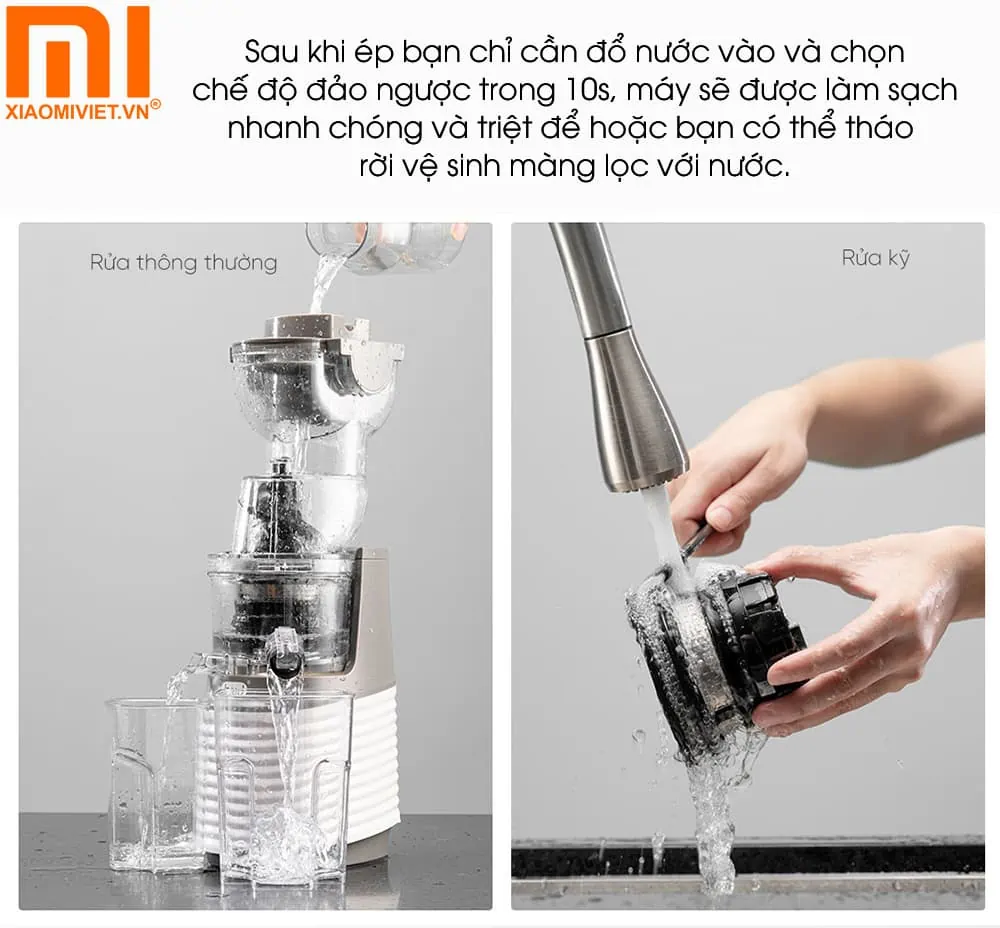 XIAOMIVIET.VN®

Sau khi ép bạn chỉ cần đổ nước vào và chọn chế độ đảo ngược trong 10s, máy sẽ được làm sạch nhanh chóng và triệt để hoặc bạn có thể tháo rời vệ sinh màng lọc với nước.

Rửa thông thường

Rửa kỹ