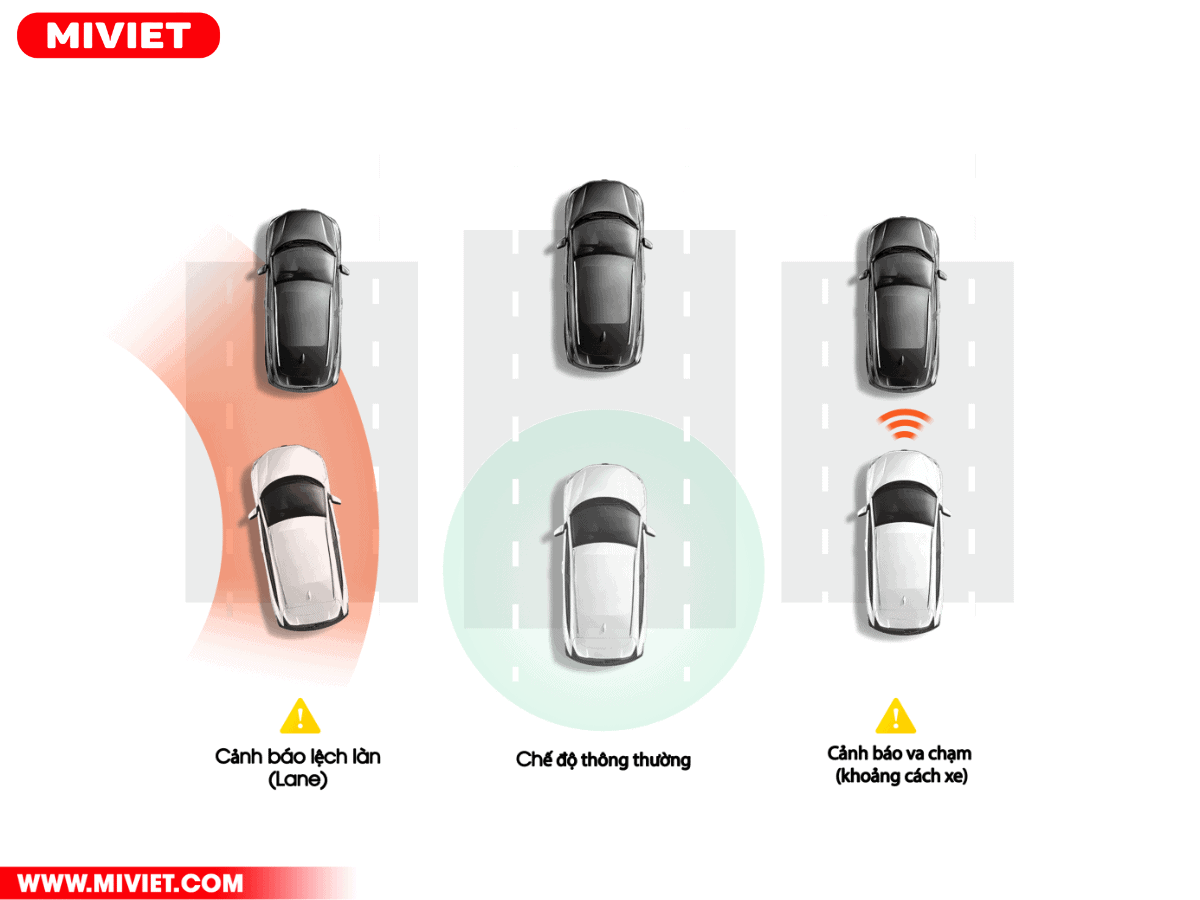 MIVIET

Cảnh báo lệch làn (Lane)

Chế độ thông thường

Cảnh báo va chạm (khoảng cách xe)

WWW.MIVIET.COM